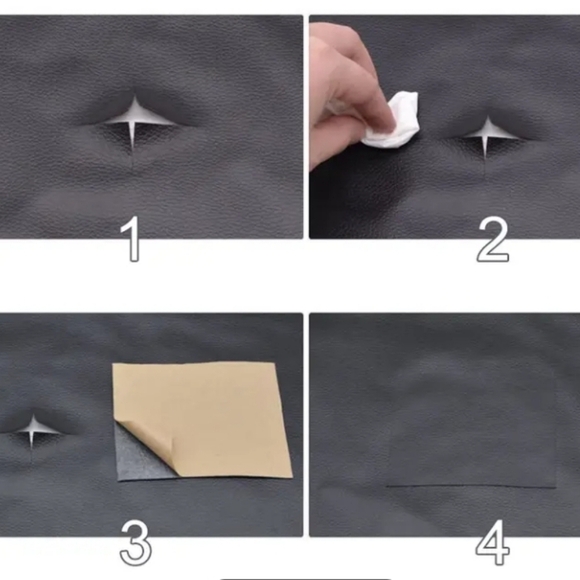 1

2

3

4